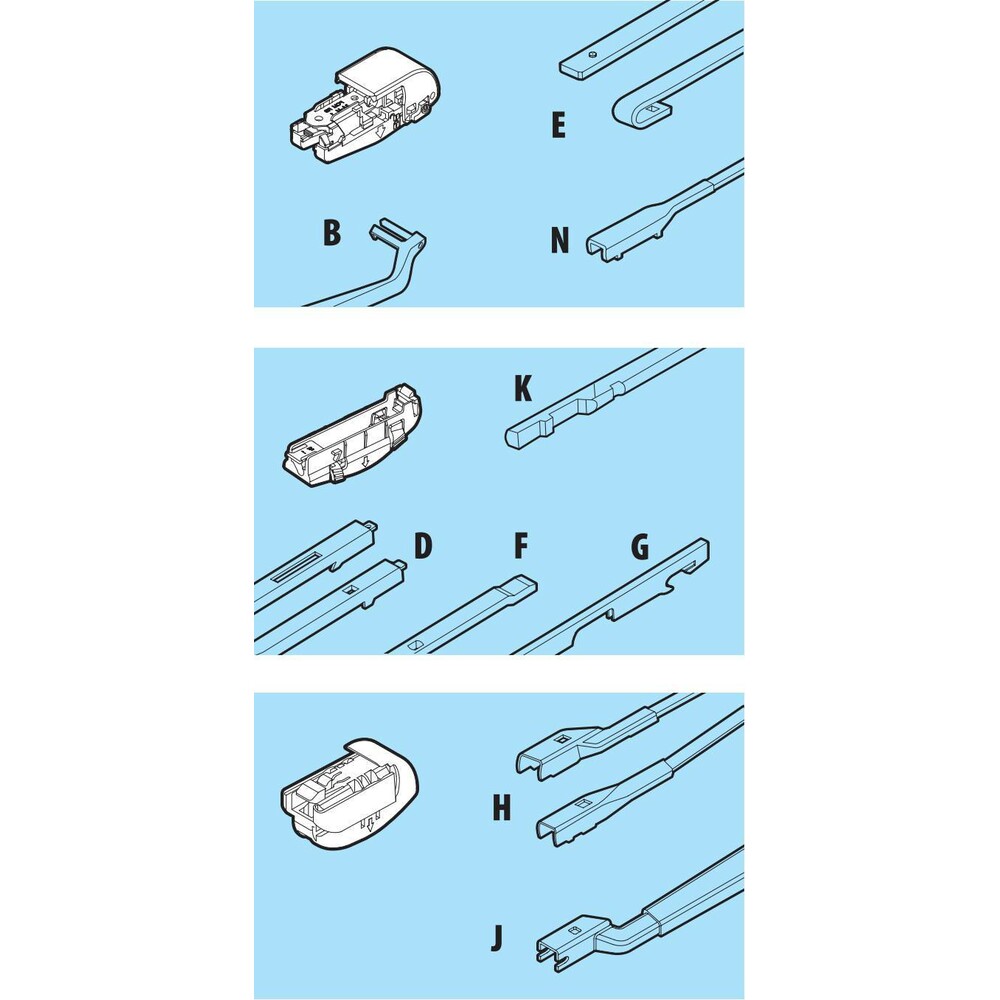 E

B

N

K

D

F

G

H

J