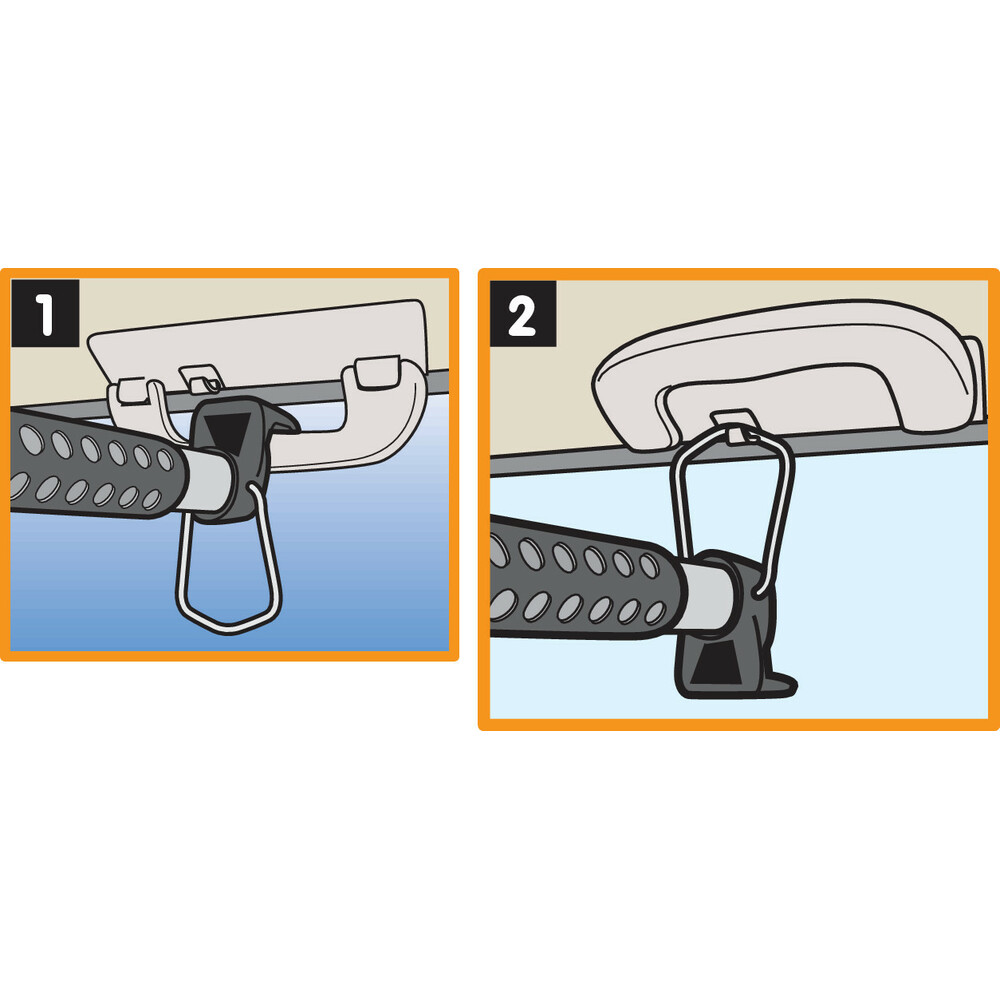 1

2