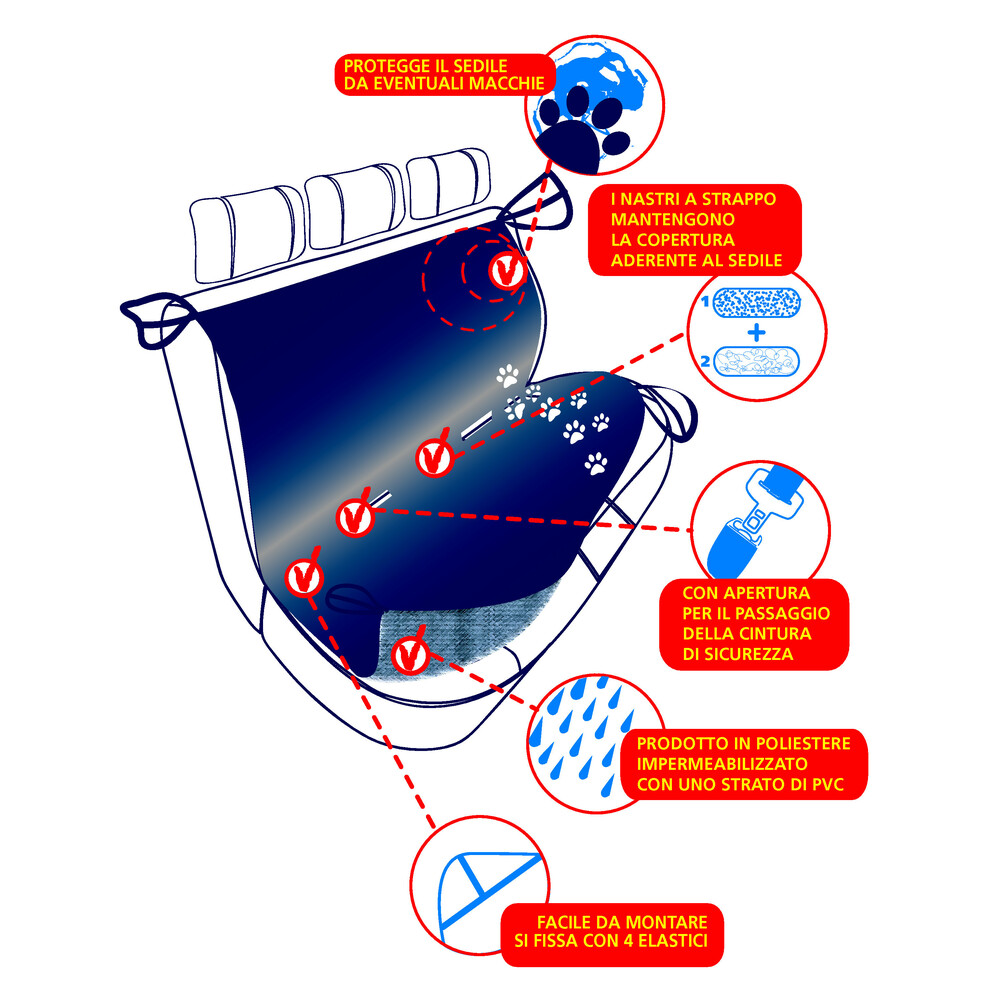 PROTEGGE IL SEDILE DA EVENTUALI MACCHIE

I NASTRI A STRAPPO MANTENGONO LA COPERTURA ADERENTE AL SEDILE

1

+

2

CON APERTURA PER IL PASSAGGIO DELLA CINTURA DI SICUREZZA

PRODOTTO IN POLIESTERE IMPERMEABILIZZATO CON UNO STRATO DI PVC

FACILE DA MONTARE SI FISSA CON 4 ELASTICI