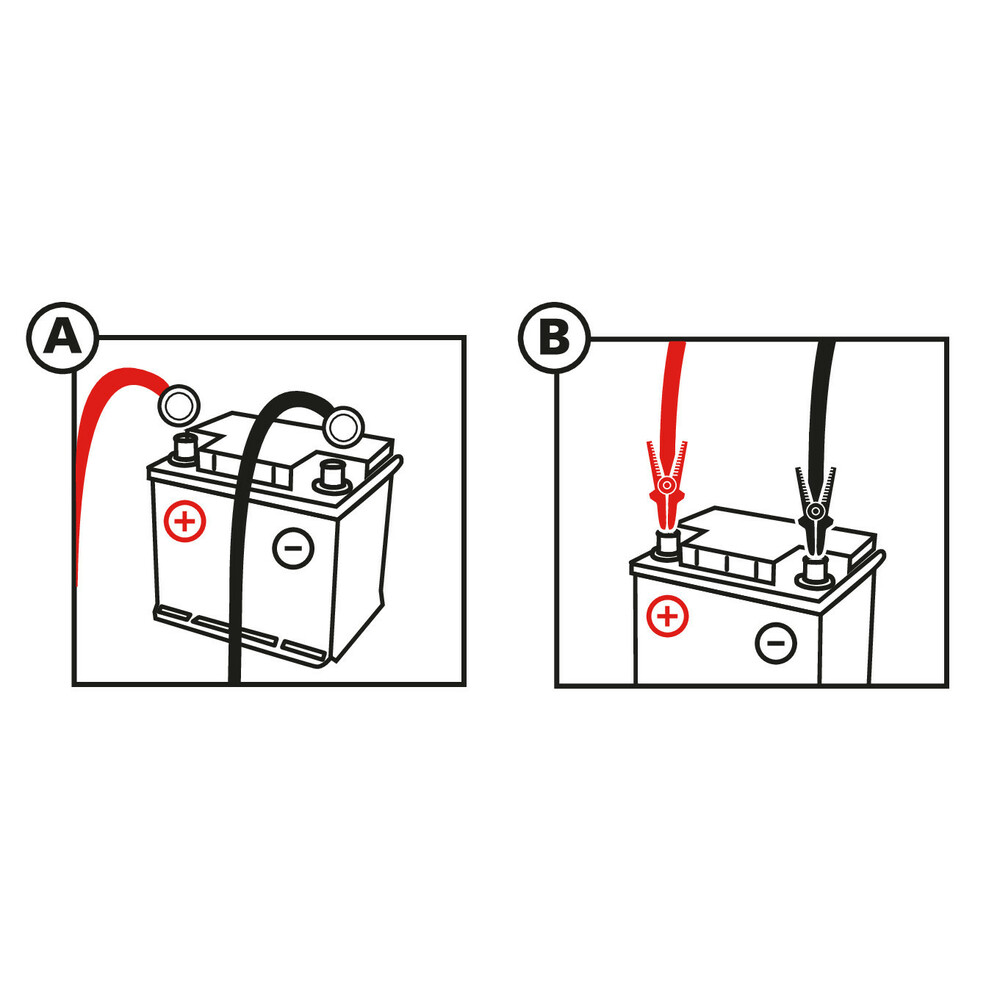 A

+

−

B

+

−