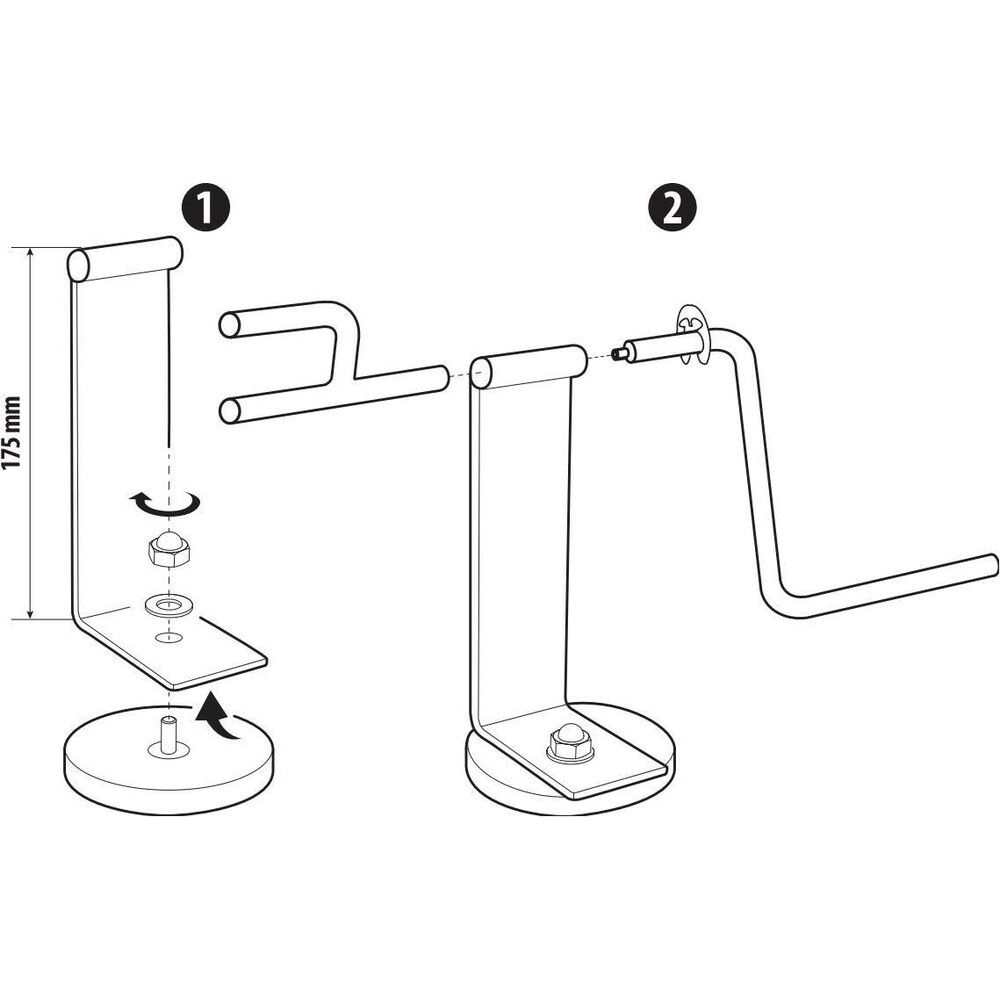 1

175 mm

2